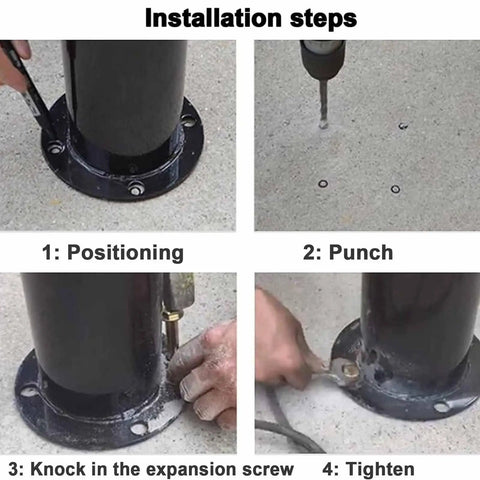 Installation steps

1: Positioning

2: Punch

3: Knock in the expansion screw

4: Tighten