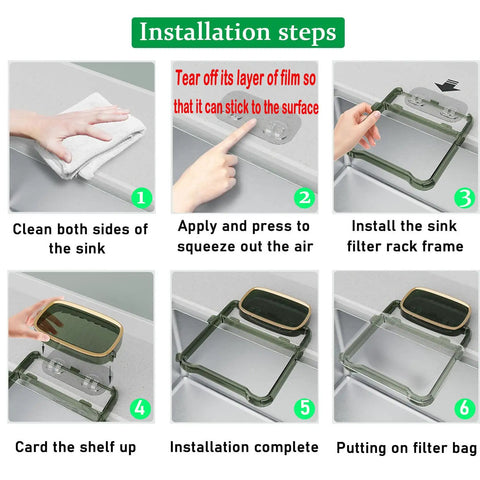 Installation steps

1
Clean both sides of the sink

Tear off its layer of film so that it can stick to the surface
2
Apply and press to squeeze out the air

3
Install the sink filter rack frame

4
Card the shelf up

5
Installation complete

6
Putting on filter bag