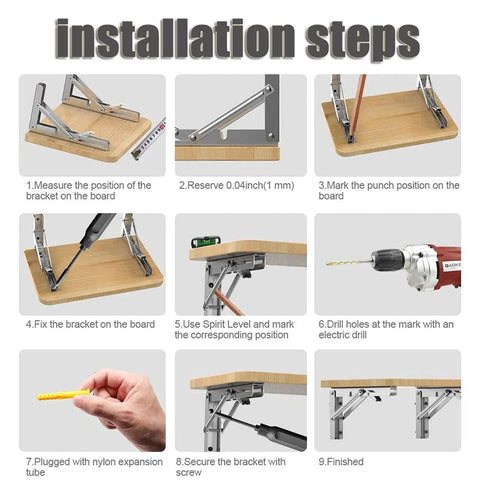 installation steps

1.Measure the position of the bracket on the board

2.Reserve 0.04inch(1 mm)

3.Mark the punch position on the board

4.Fix the bracket on the board

5.Use Spirit Level and mark the corresponding position

6.Drill holes at the mark with an electric drill

7.Plugged with nylon expansion tube

8.Secure the bracket with screw

9.Finished