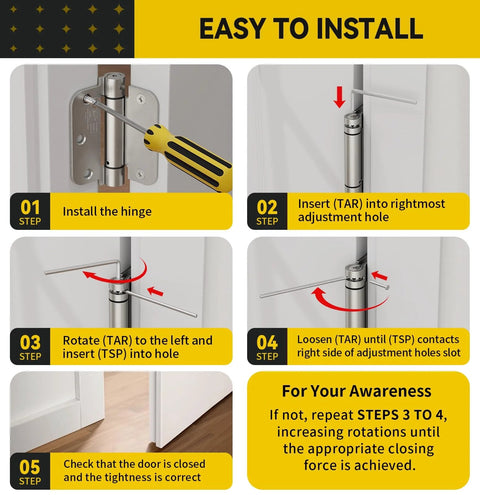 EASY TO INSTALL

01
STEP
Install the hinge

02
STEP
Insert (TAR) into rightmost adjustment hole

03
STEP
Rotate (TAR) to the left and insert (TSP) into hole

04
STEP
Loosen (TAR) until (TSP) contacts right side of adjustment holes slot

05
STEP
Check that the door is closed and the tightness is correct

For Your Awareness
If not, repeat STEPS 3 TO 4, increasing rotations until the appropriate closing force is achieved.