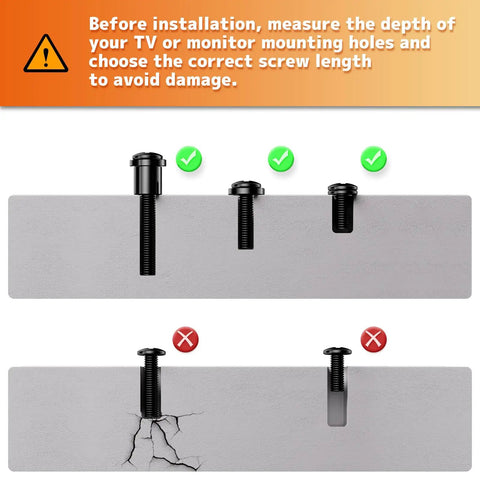 Before installation, measure the depth of your TV or monitor mounting holes and choose the correct screw length to avoid damage.