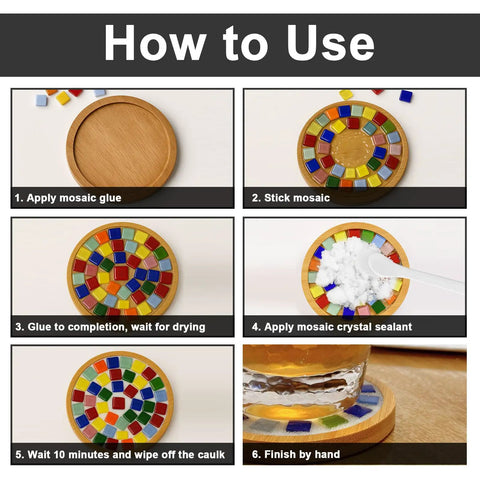 How to Use

1. Apply mosaic glue

2. Stick mosaic

3. Glue to completion, wait for drying

4. Apply mosaic crystal sealant

5. Wait 10 minutes and wipe off the caulk

6. Finish by hand