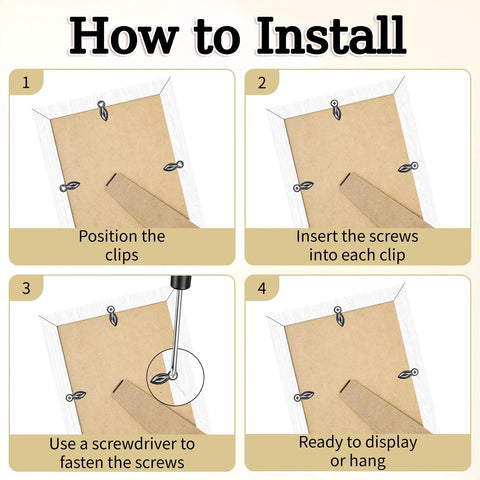 How to Install

1

Position the clips

2

Insert the screws into each clip

3

Use a screwdriver to fasten the screws

4

Ready to display or hang