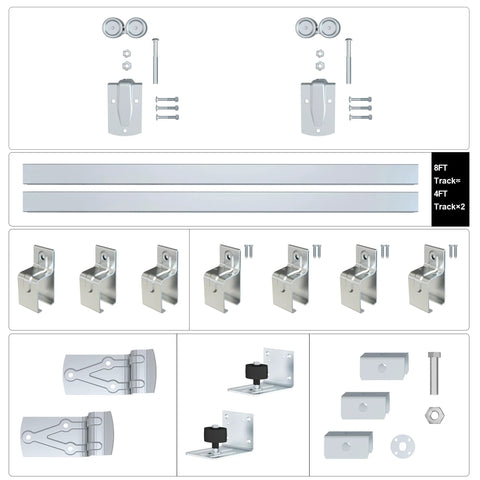 8FT
Track=
4FT
Track×2