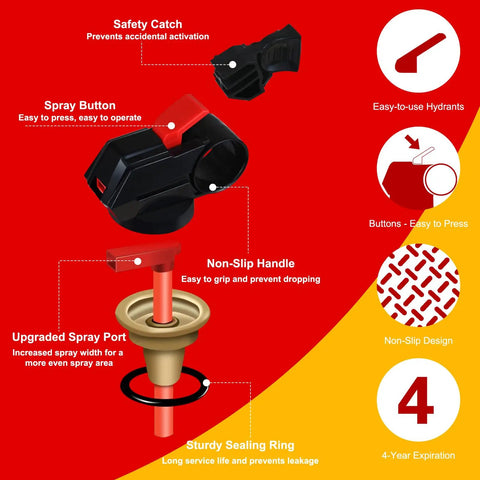 Safety Catch
Prevents accidental activation

Spray Button
Easy to press, easy to operate

Non-Slip Handle
Easy to grip and prevent dropping

Upgraded Spray Port
Increased spray width for a more even spray area

Sturdy Sealing Ring
Long service life and prevents leakage

Easy-to-use Hydrants

Buttons - Easy to Press

Non-Slip Design

4

4-Year Expiration