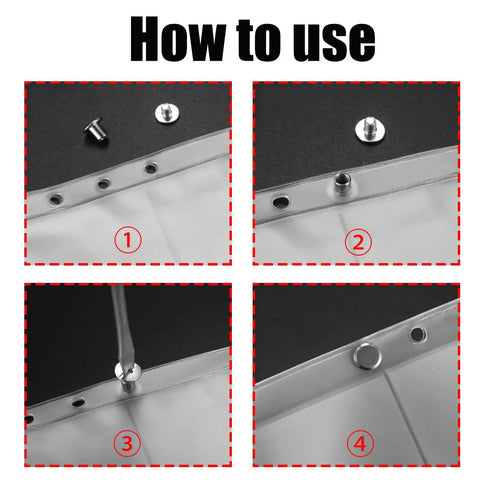 How to use

①

②

③

④