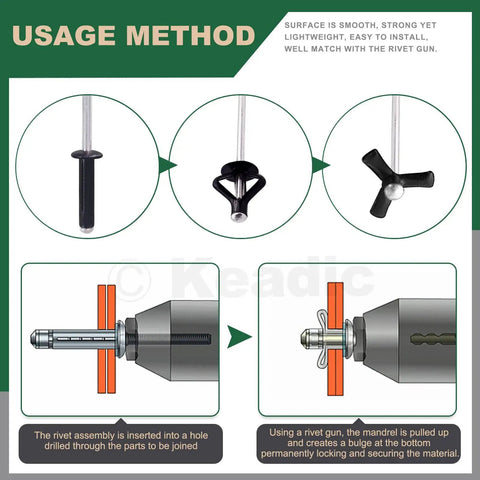 USAGE METHOD

SURFACE IS SMOOTH, STRONG YET LIGHTWEIGHT, EASY TO INSTALL, WELL MATCH WITH THE RIVET GUN.

© Keadic

The rivet assembly is inserted into a hole drilled through the parts to be joined

Using a rivet gun, the mandrel is pulled up and creates a bulge at the bottom permanently locking and securing the material.