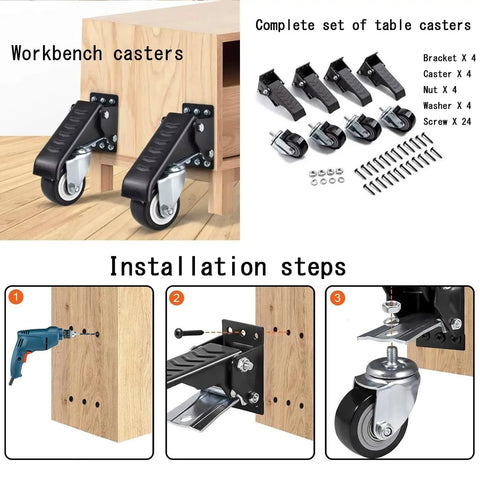 Workbench casters

Complete set of table casters

Bracket X 4
Caster X 4
Nut X 4
Washer X 4
Screw X 24

Installation steps

1

2

3