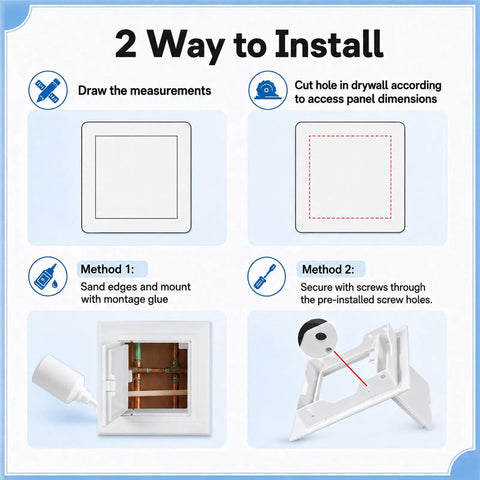 2 Way to Install

Draw the measurements

Cut hole in drywall according to access panel dimensions

Method 1:
Sand edges and mount with montage glue

Method 2:
Secure with screws through the pre-installed screw holes.