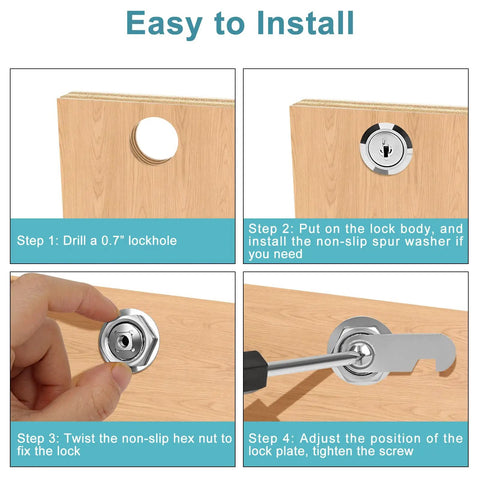 Easy to Install

Step 1: Drill a 0.7" lockhole

Step 2: Put on the lock body, and install the non-slip spur washer if you need

Step 3: Twist the non-slip hex nut to fix the lock

Step 4: Adjust the position of the lock plate, tighten the screw