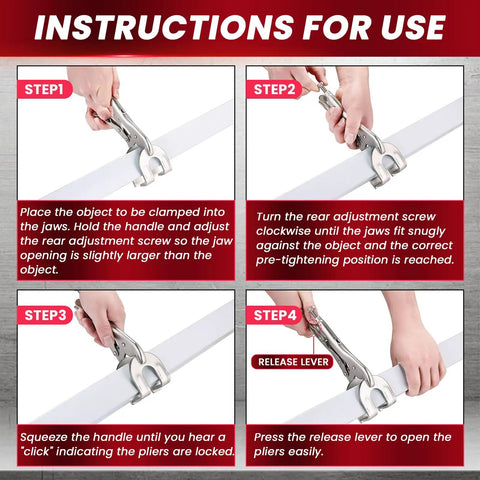 INSTRUCTIONS FOR USE

STEP1

Place the object to be clamped into the jaws. Hold the handle and adjust the rear adjustment screw so the jaw opening is slightly larger than the object.

STEP2

Turn the rear adjustment screw clockwise until the jaws fit snugly against the object and the correct pre-tightening position is reached.

STEP3

Squeeze the handle until you hear a "click" indicating the pliers are locked.

STEP4

RELEASE LEVER

Press the release lever to open the pliers easily.