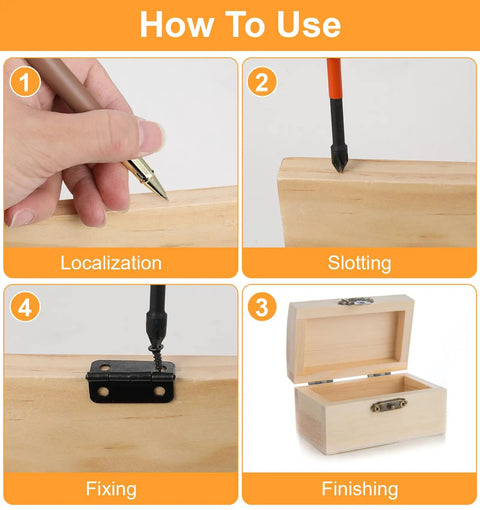 How To Use

1

Localization

2

Slotting

4

Fixing

3

Finishing