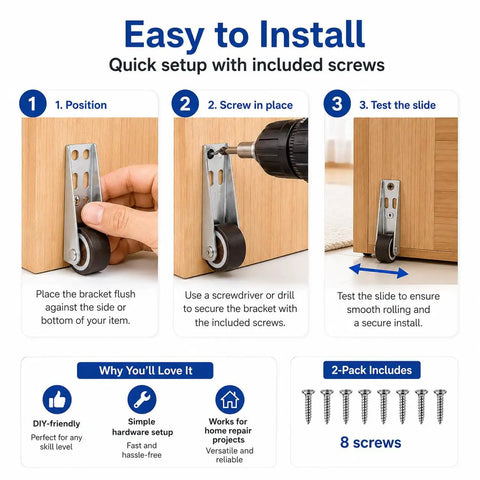 Easy to Install
Quick setup with included screws

1 1. Position

Place the bracket flush against the side or bottom of your item.

2 2. Screw in place

Use a screwdriver or drill to secure the bracket with the included screws.

3 3. Test the slide

Test the slide to ensure smooth rolling and a secure install.

Why You'll Love It

DIY-friendly
Perfect for any skill level

Simple hardware setup
Fast and hassle-free

Works for home repair projects
Versatile and reliable

2-Pack Includes

8 screws