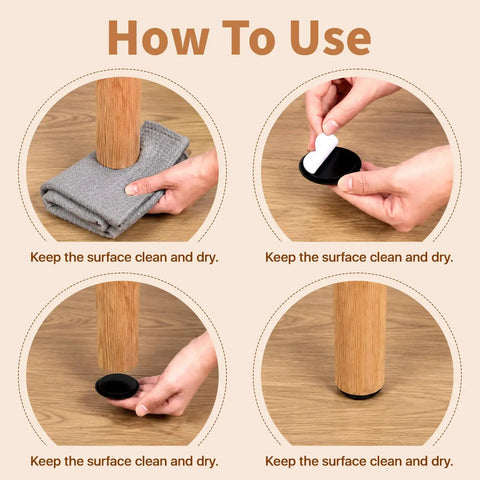 How To Use

Keep the surface clean and dry.

Keep the surface clean and dry.

Keep the surface clean and dry.

Keep the surface clean and dry.