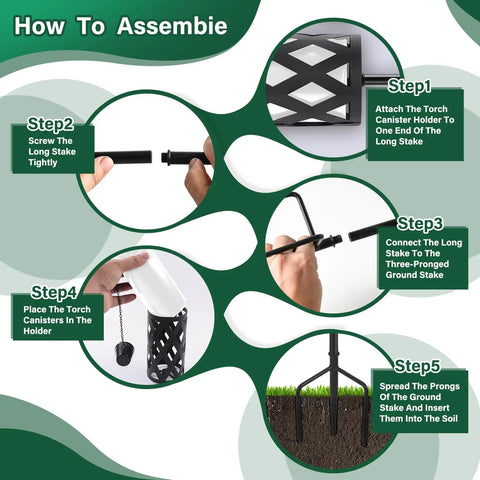 How To Assembie

Step1
Attach The Torch Canister Holder To One End Of The Long Stake

Step2
Screw The Long Stake Tightly

Step3
Connect The Long Stake To The Three-Pronged Ground Stake

Step4
Place The Torch Canisters In The Holder

Step5
Spread The Prongs Of The Ground Stake And Insert Them Into The Soil