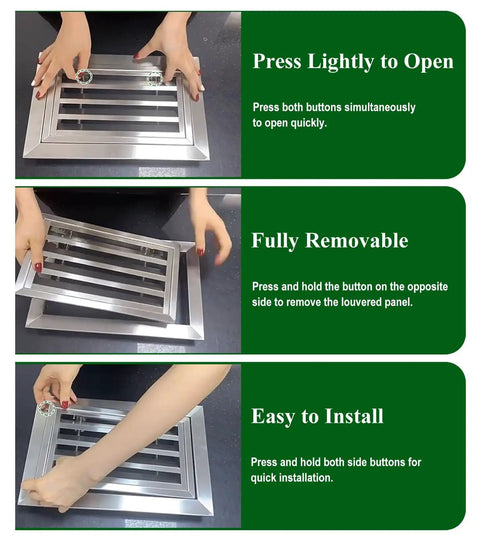 Press Lightly to Open

Press both buttons simultaneously to open quickly.

Fully Removable

Press and hold the button on the opposite side to remove the louvered panel.

Easy to Install

Press and hold both side buttons for quick installation.