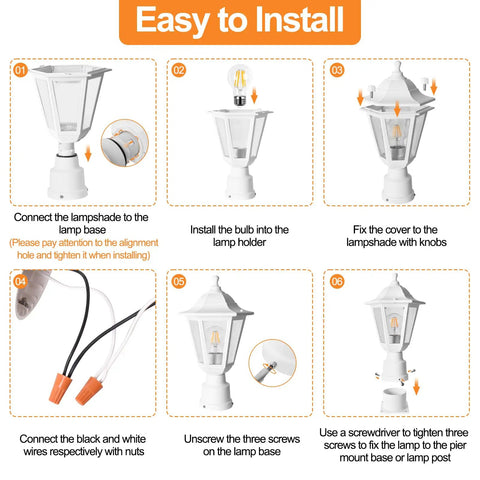 Easy to Install

01

Connect the lampshade to the lamp base
(Please pay attention to the alignment hole and tighten it when installing)

02

Install the bulb into the lamp holder

03

Fix the cover to the lampshade with knobs

04

Connect the black and white wires respectively with nuts

05

Unscrew the three screws on the lamp base

06

Use a screwdriver to tighten three screws to fix the lamp to the pier mount base or lamp post