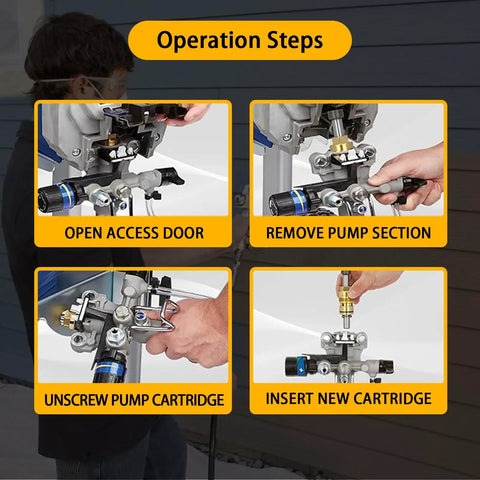 Operation Steps

OPEN ACCESS DOOR

REMOVE PUMP SECTION

UNSCREW PUMP CARTRIDGE

INSERT NEW CARTRIDGE