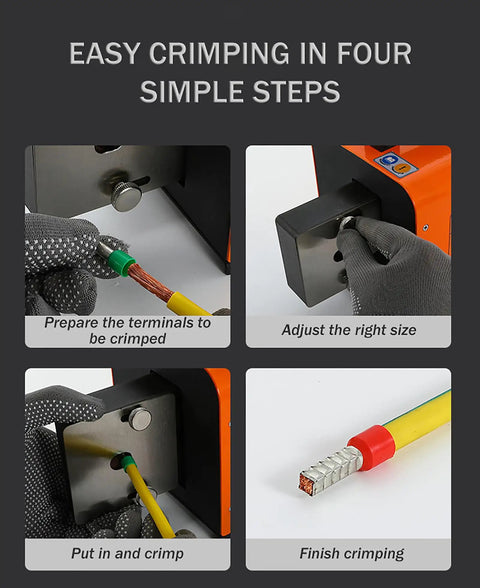 EASY CRIMPING IN FOUR SIMPLE STEPS

Prepare the terminals to be crimped

Adjust the right size

Put in and crimp

Finish crimping