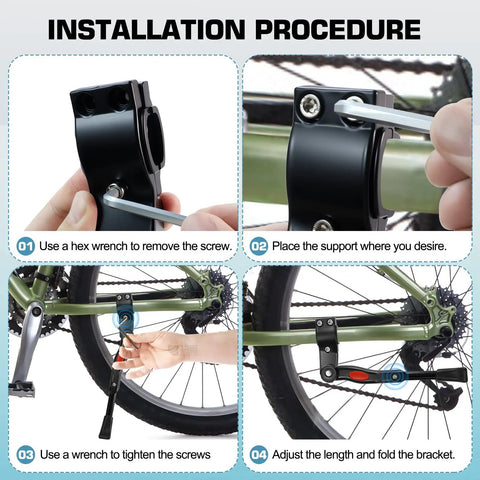 INSTALLATION PROCEDURE

01 Use a hex wrench to remove the screw.

02 Place the support where you desire.

03 Use a wrench to tighten the screws

04 Adjust the length and fold the bracket.