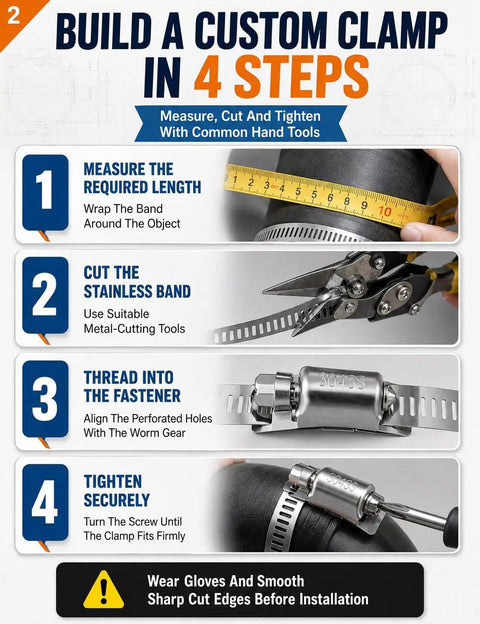 2

BUILD A CUSTOM CLAMP IN 4 STEPS

Measure, Cut And Tighten With Common Hand Tools

1
MEASURE THE REQUIRED LENGTH
Wrap The Band Around The Object

1 2 3 4 5 6 7 8 9 10

2
CUT THE STAINLESS BAND
Use Suitable Metal-Cutting Tools

3
THREAD INTO THE FASTENER
Align The Perforated Holes With The Worm Gear

304SS

4
TIGHTEN SECURELY
Turn The Screw Until The Clamp Fits Firmly

304SS

Wear Gloves And Smooth Sharp Cut Edges Before Installation