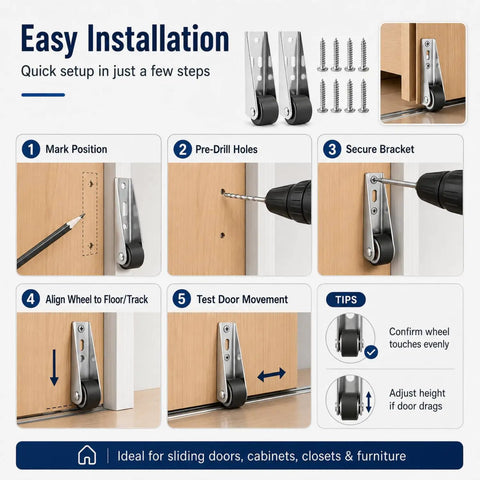 Easy Installation

Quick setup in just a few steps

1 Mark Position

2 Pre-Drill Holes

3 Secure Bracket

4 Align Wheel to Floor/Track

5 Test Door Movement

TIPS

Confirm wheel touches evenly

Adjust height if door drags

Ideal for sliding doors, cabinets, closets & furniture