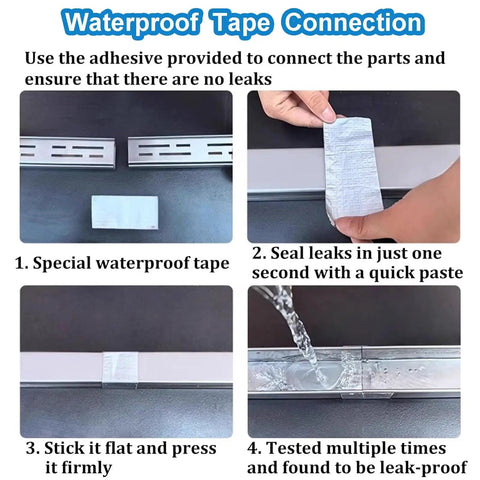 Waterproof Tape Connection

Use the adhesive provided to connect the parts and ensure that there are no leaks

1. Special waterproof tape

2. Seal leaks in just one second with a quick paste

3. Stick it flat and press it firmly

4. Tested multiple times and found to be leak-proof