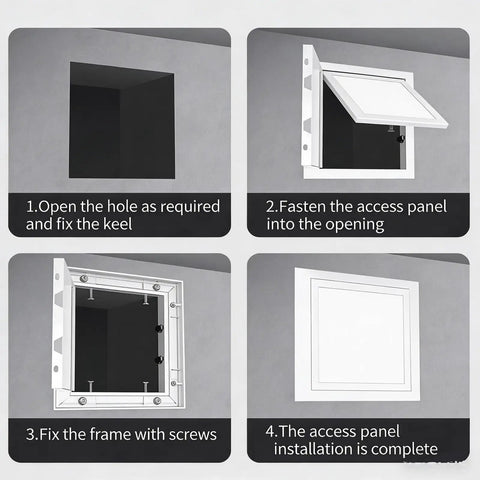 1.Open the hole as required and fix the keel

2.Fasten the access panel into the opening

3.Fix the frame with screws

4.The access panel installation is complete