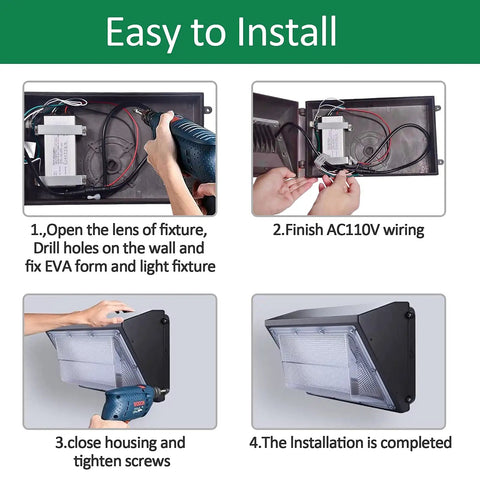 Easy to Install

1.,Open the lens of fixture, Drill holes on the wall and fix EVA form and light fixture

2.Finish AC110V wiring

BOSCH

3.close housing and tighten screws

4.The Installation is completed