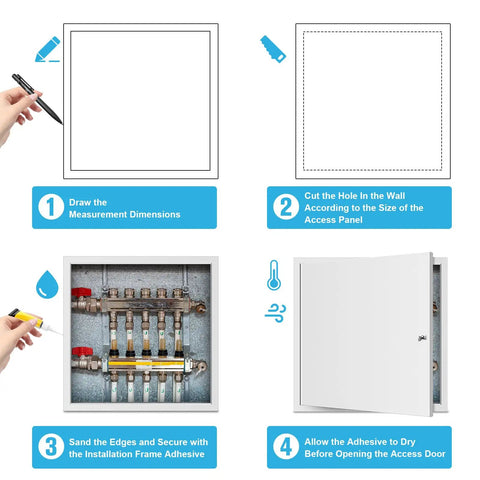 1 Draw the Measurement Dimensions

2 Cut the Hole In the Wall According to the Size of the Access Panel

3 Sand the Edges and Secure with the Installation Frame Adhesive

4 Allow the Adhesive to Dry Before Opening the Access Door