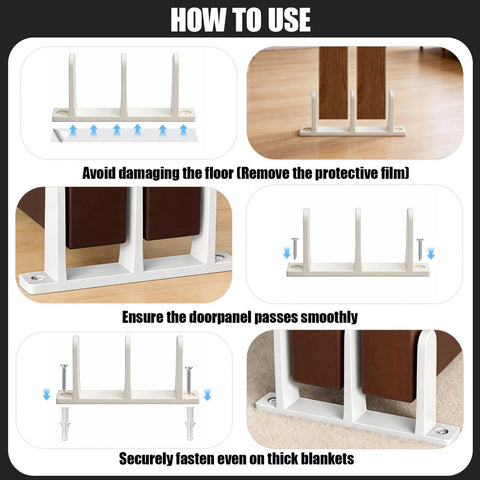 HOW TO USE

Avoid damaging the floor (Remove the protective film)

Ensure the doorpanel passes smoothly

Securely fasten even on thick blankets