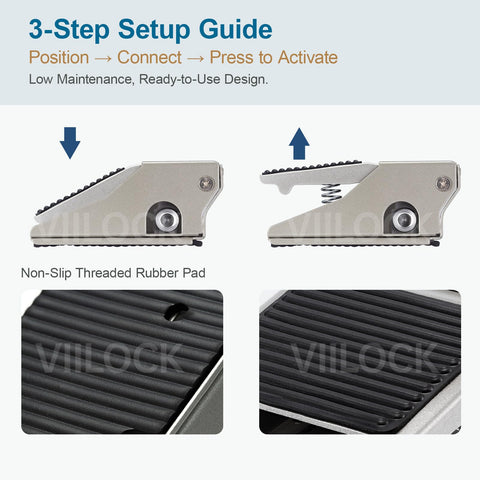 3-Step Setup Guide

Position → Connect → Press to Activate

Low Maintenance, Ready-to-Use Design.

VIILOCK

VIILOCK

Non-Slip Threaded Rubber Pad

VIILOCK

VIILOCK