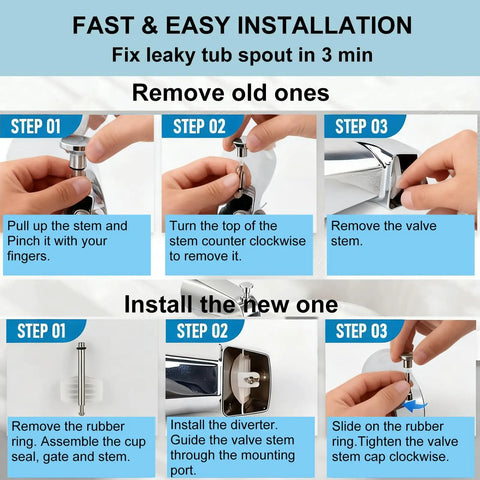 FAST & EASY INSTALLATION
Fix leaky tub spout in 3 min

Remove old ones

STEP 01
Pull up the stem and Pinch it with your fingers.

STEP 02
Turn the top of the stem counter clockwise to remove it.

STEP 03
Remove the valve stem.

Install the new one

STEP 01
Remove the rubber ring. Assemble the cup seal, gate and stem.

STEP 02
Install the diverter. Guide the valve stem through the mounting port.

STEP 03
Slide on the rubber ring.Tighten the valve stem cap clockwise.