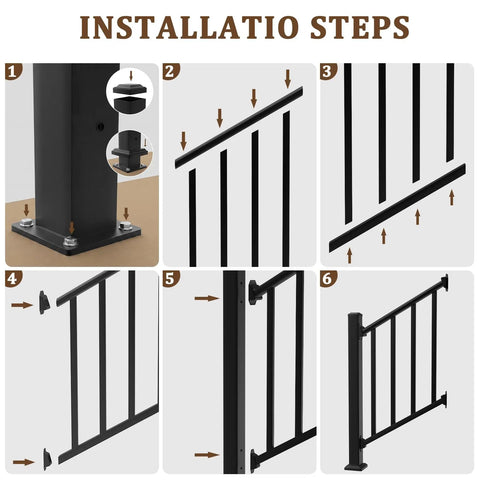 INSTALLATIO STEPS

1

2

3

4

5

6