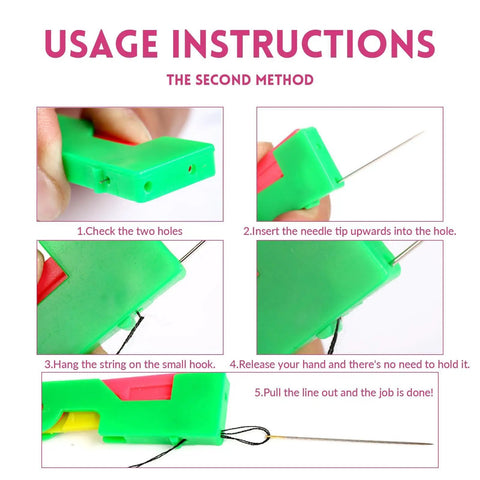 USAGE INSTRUCTIONS

THE SECOND METHOD

1.Check the two holes

2.Insert the needle tip upwards into the hole.

3.Hang the string on the small hook.

4.Release your hand and there's no need to hold it.

5.Pull the line out and the job is done!