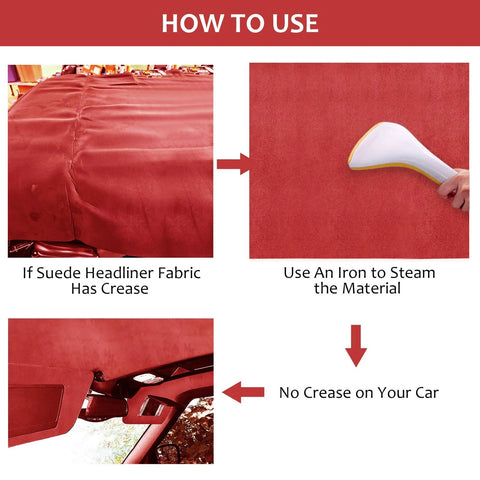 HOW TO USE

If Suede Headliner Fabric Has Crease

Use An Iron to Steam the Material

No Crease on Your Car