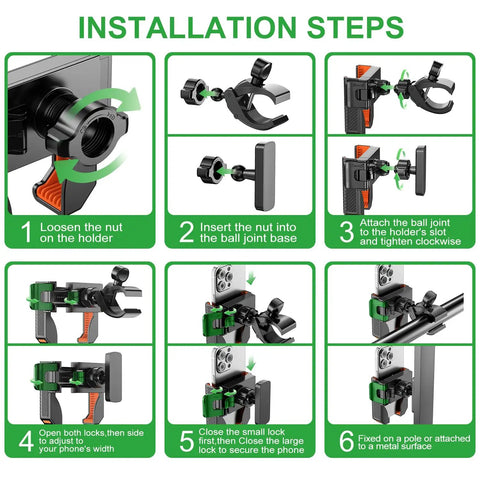 INSTALLATION STEPS

1 Loosen the nut on the holder

2 Insert the nut into the ball joint base

3 Attach the ball joint to the holder's slot and tighten clockwise

4 Open both locks,then side to adjust to your phone's width

5 Close the small lock first,then Close the large lock to secure the phone

6 Fixed on a pole or attached to a metal surface