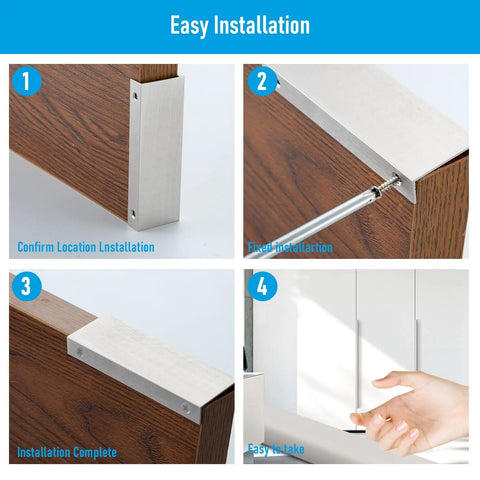 Easy Installation

1

Confirm Location Lnstallation

2

Fixed installartion

3

Installation Complete

4

Easy to take