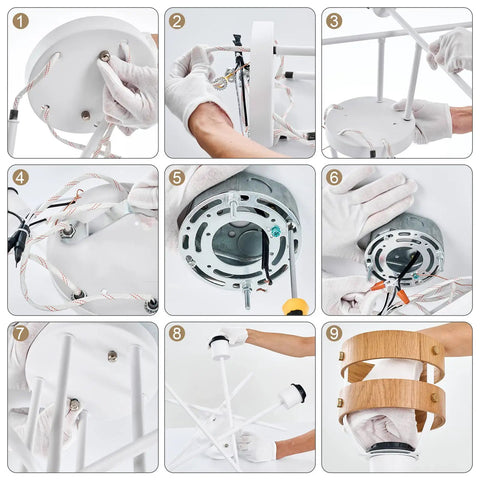 1

2

3

4

5

6

7

8

9