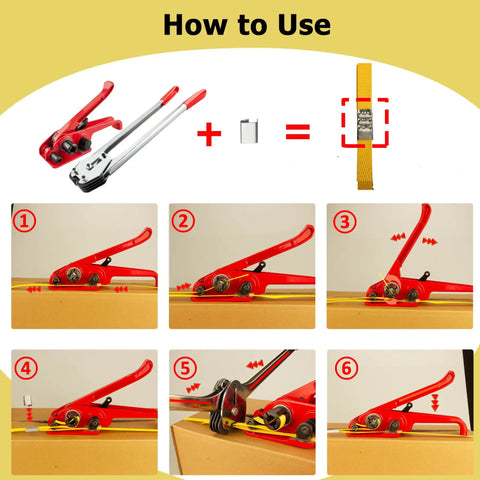 How to Use

+ =

①

②

③

④

⑤

⑥