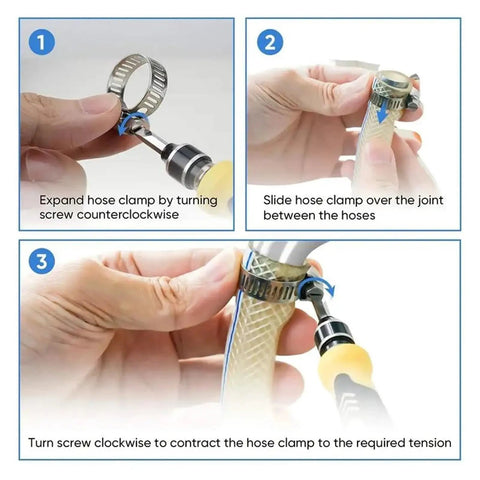 1

Expand hose clamp by turning screw counterclockwise

2

Slide hose clamp over the joint between the hoses

3

Turn screw clockwise to contract the hose clamp to the required tension