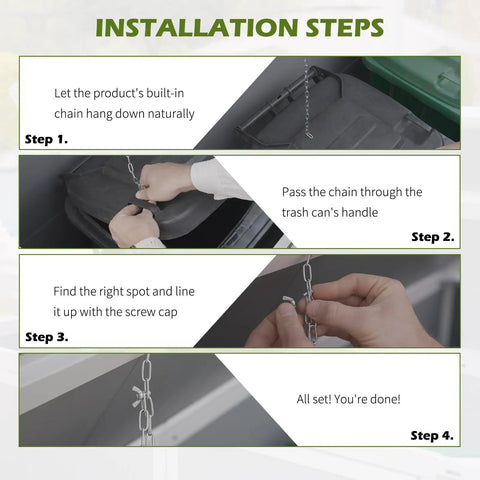 INSTALLATION STEPS

Let the product's built-in chain hang down naturally

Step 1.

Pass the chain through the trash can's handle

Step 2.

Find the right spot and line it up with the screw cap

Step 3.

All set! You're done!

Step 4.