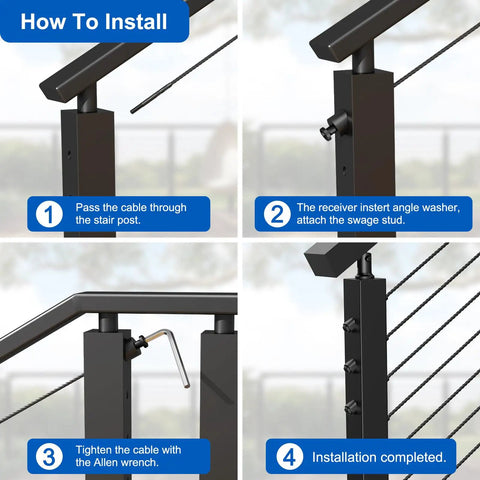 How To Install

1 Pass the cable through the stair post.

2 The receiver instert angle washer, attach the swage stud.

3 Tighten the cable with the Allen wrench.

4 Installation completed.