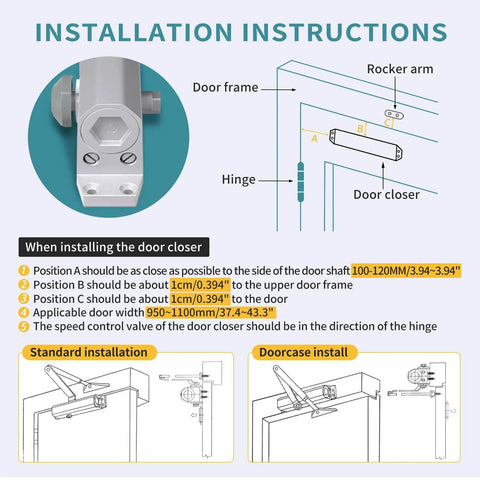 INSTALLATION INSTRUCTIONS

Door frame

Rocker arm

A

B

C

Hinge

Door closer

When installing the door closer

1 Position A should be as close as possible to the side of the door shaft 100-120MM/3.94~3.94"
2 Position B should be about 1cm/0.394" to the upper door frame
3 Position C should be about 1cm/0.394" to the door
4 Applicable door width 950~1100mm/37.4~43.3"
5 The speed control valve of the door closer should be in the direction of the hinge

Standard installation

Doorcase install