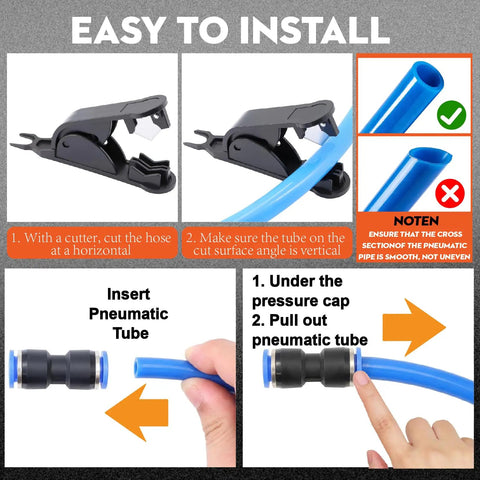 EASY TO INSTALL

1. With a cutter, cut the hose at a horizontal

2. Make sure the tube on the cut surface angle is vertical

NOTEN

ENSURE THAT THE CROSS SECTIONOF THE PNEUMATIC PIPE IS SMOOTH, NOT UNEVEN

Insert Pneumatic Tube

1. Under the pressure cap
2. Pull out pneumatic tube