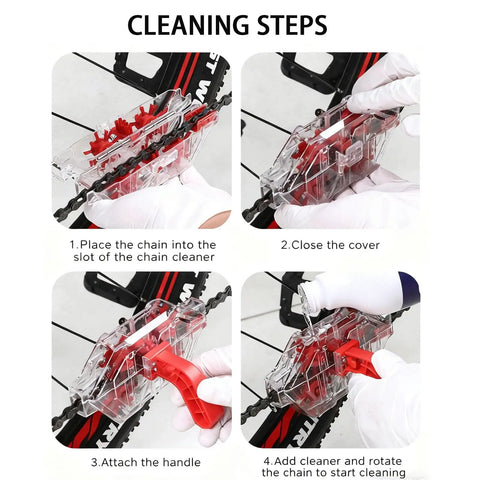 CLEANING STEPS

1.Place the chain into the slot of the chain cleaner

2.Close the cover

3.Attach the handle

4.Add cleaner and rotate the chain to start cleaning