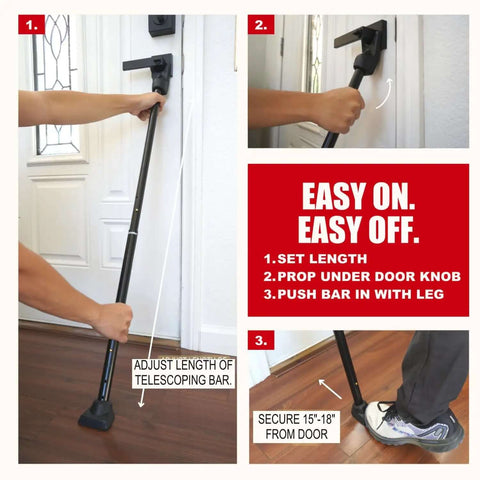 1.

ADJUST LENGTH OF TELESCOPING BAR.

2.

EASY ON.
EASY OFF.

1. SET LENGTH
2. PROP UNDER DOOR KNOB
3. PUSH BAR IN WITH LEG

3.

SECURE 15"-18" FROM DOOR