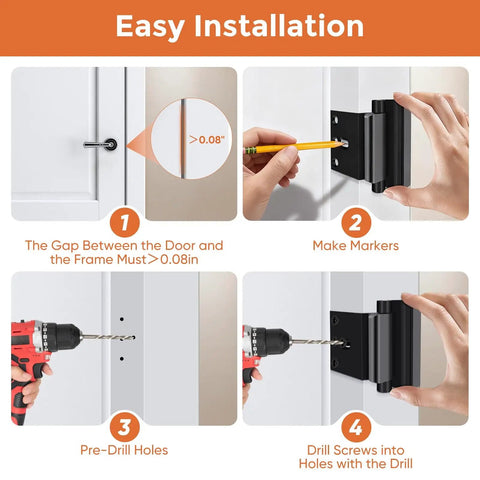 Easy Installation

>0.08"

1

The Gap Between the Door and the Frame Must>0.08in

2

Make Markers

3

Pre-Drill Holes

4

Drill Screws into Holes with the Drill