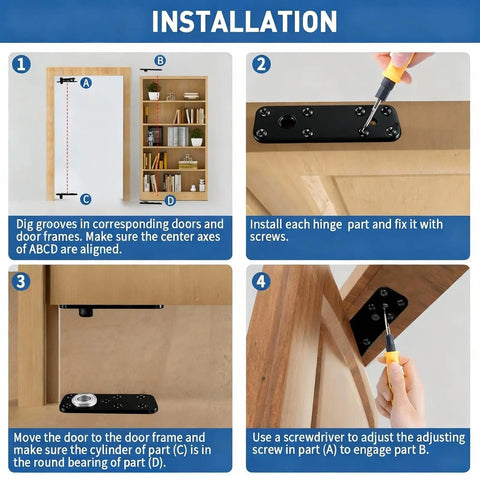 INSTALLATION

1

A

B

C

D

Dig grooves in corresponding doors and door frames. Make sure the center axes of ABCD are aligned.

2

Install each hinge  part and fix it with screws.

3

Move the door to the door frame and make sure the cylinder of part (C) is in the round bearing of part (D).

4

Use a screwdriver to adjust the adjusting screw in part (A) to engage part B.