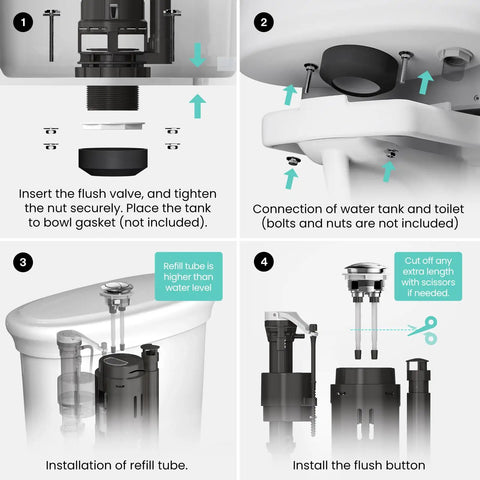 1

Insert the flush valve, and tighten the nut securely. Place the tank to bowl gasket (not included).

2

Connection of water tank and toilet (bolts and nuts are not included)

3

Refill tube is higher than water level

Installation of refill tube.

4

Cut off any extra length with scissors if needed.

Install the flush button